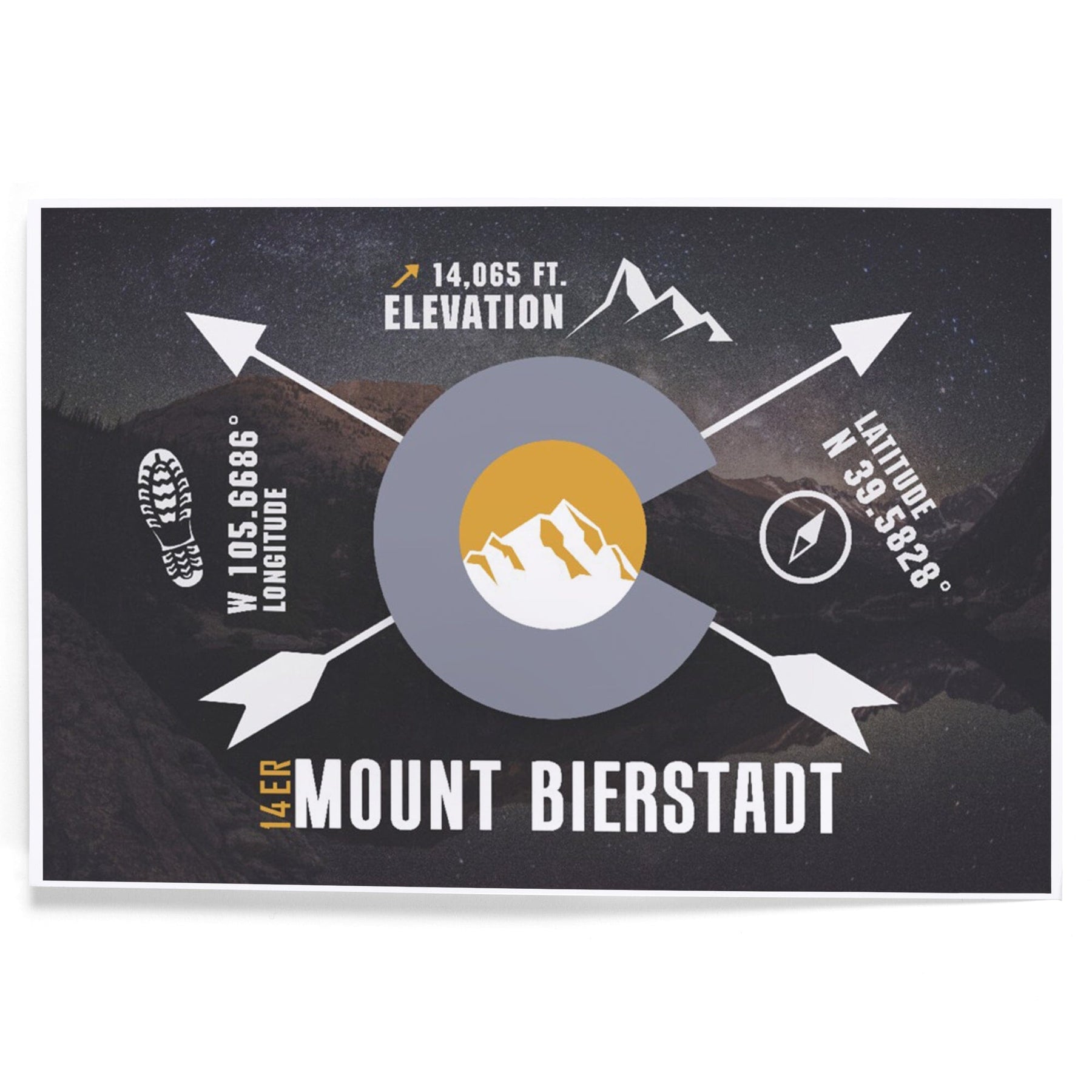 14,065 FT.
ELEVATION

W 105.6686°
LONGITUDE

LATITUDE
N 39.5828°

14ER MOUNT BIERSTADT