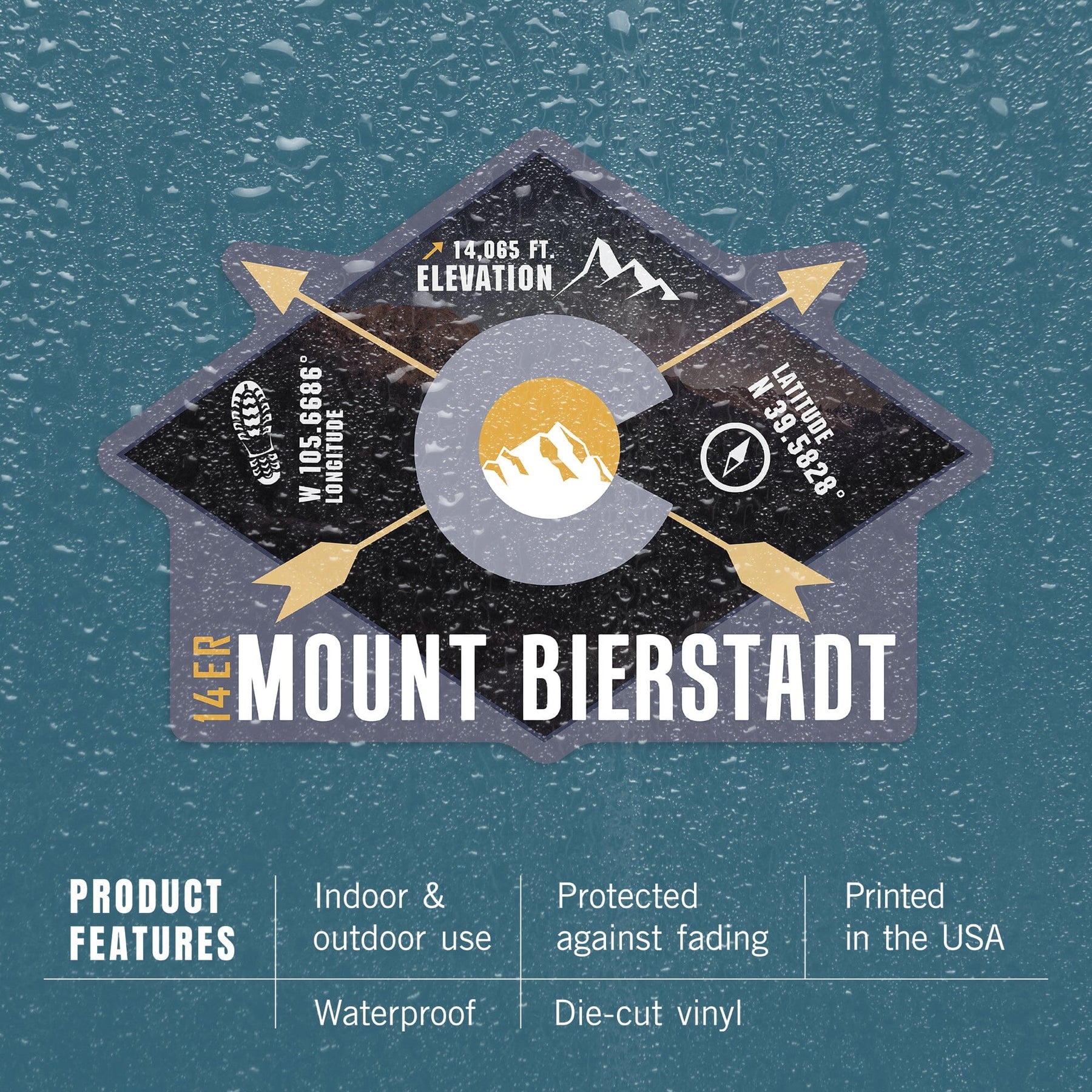 14,065 FT.
ELEVATION

W 105.6686°
LONGITUDE

LATITUDE
N 39.5828°

14ER MOUNT BIERSTADT

PRODUCT FEATURES

Indoor & outdoor use

Protected against fading

Printed in the USA

Waterproof

Die-cut vinyl