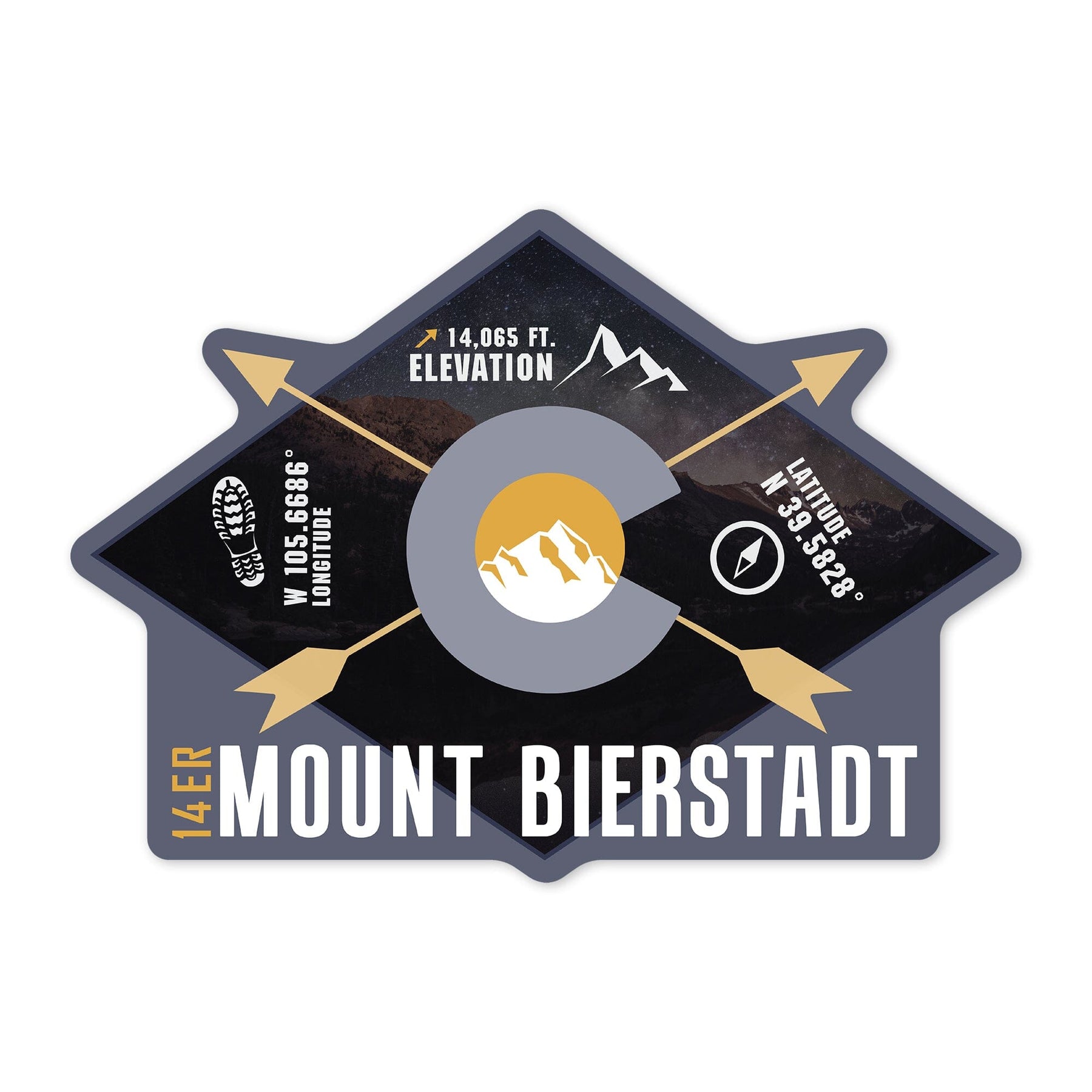 14,065 FT.
ELEVATION

W 105.6686°
LONGITUDE

LATITUDE
N 39.5828°

14ER MOUNT BIERSTADT