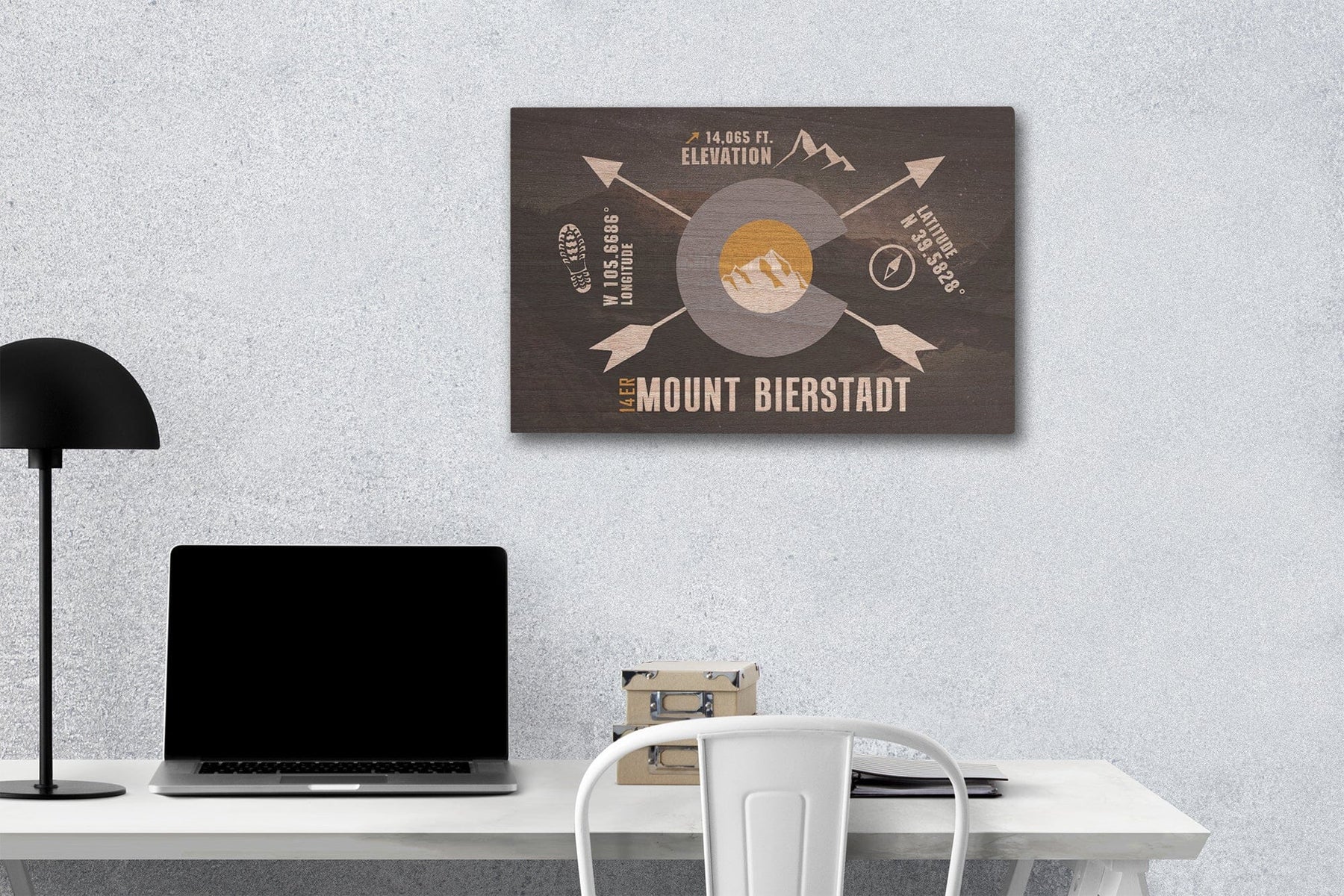 14,065 FT.
ELEVATION

W 105.6686°
LONGITUDE

LATITUDE
N 39.5828°

14ER MOUNT BIERSTADT