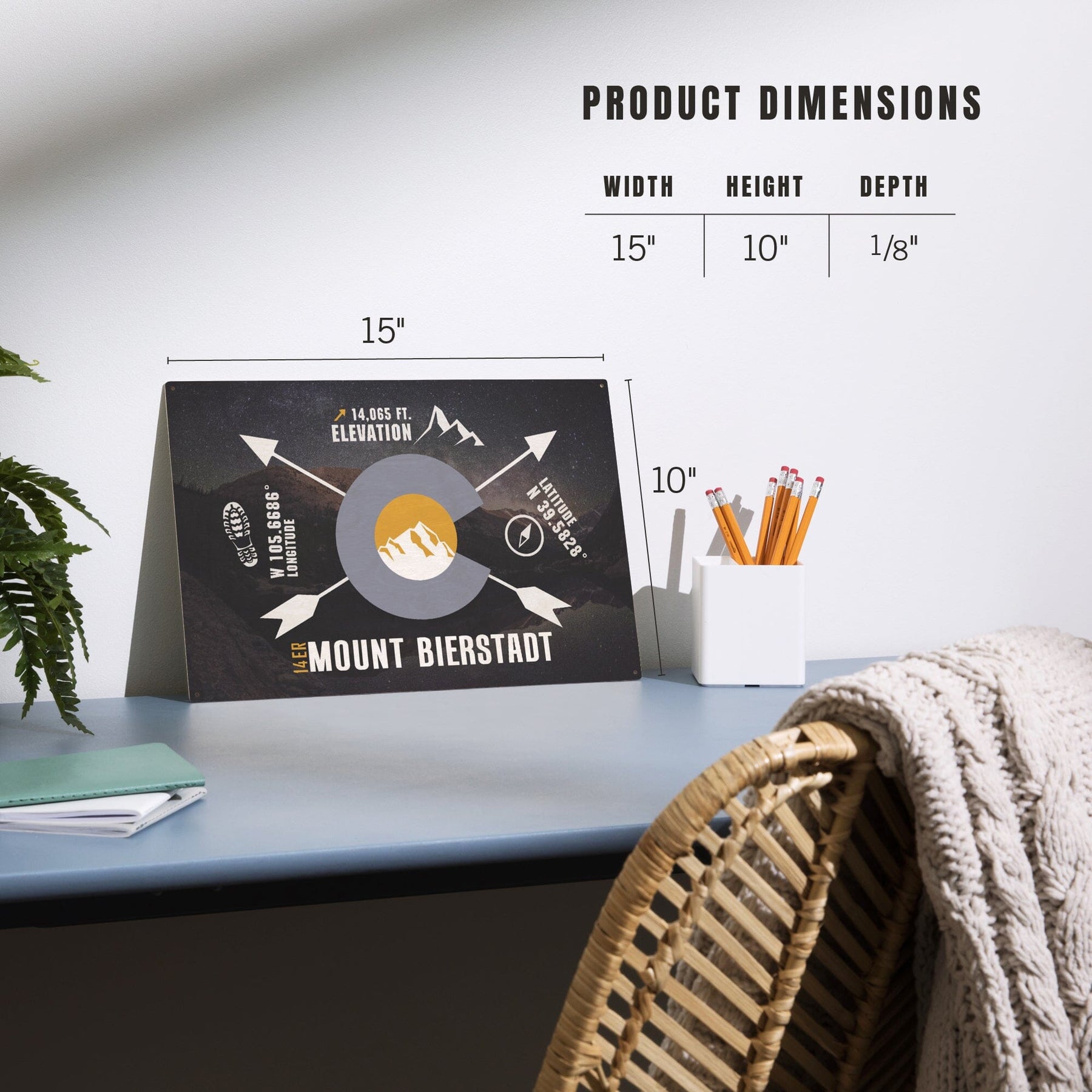 PRODUCT DIMENSIONS

| WIDTH | HEIGHT | DEPTH |
|---|---|---|
| 15" | 10" | 1/8" |

15"

10"

14,065 FT.
ELEVATION

W 105.6686°
LONGITUDE

LATITUDE
N 39.5828°

14ER MOUNT BIERSTADT