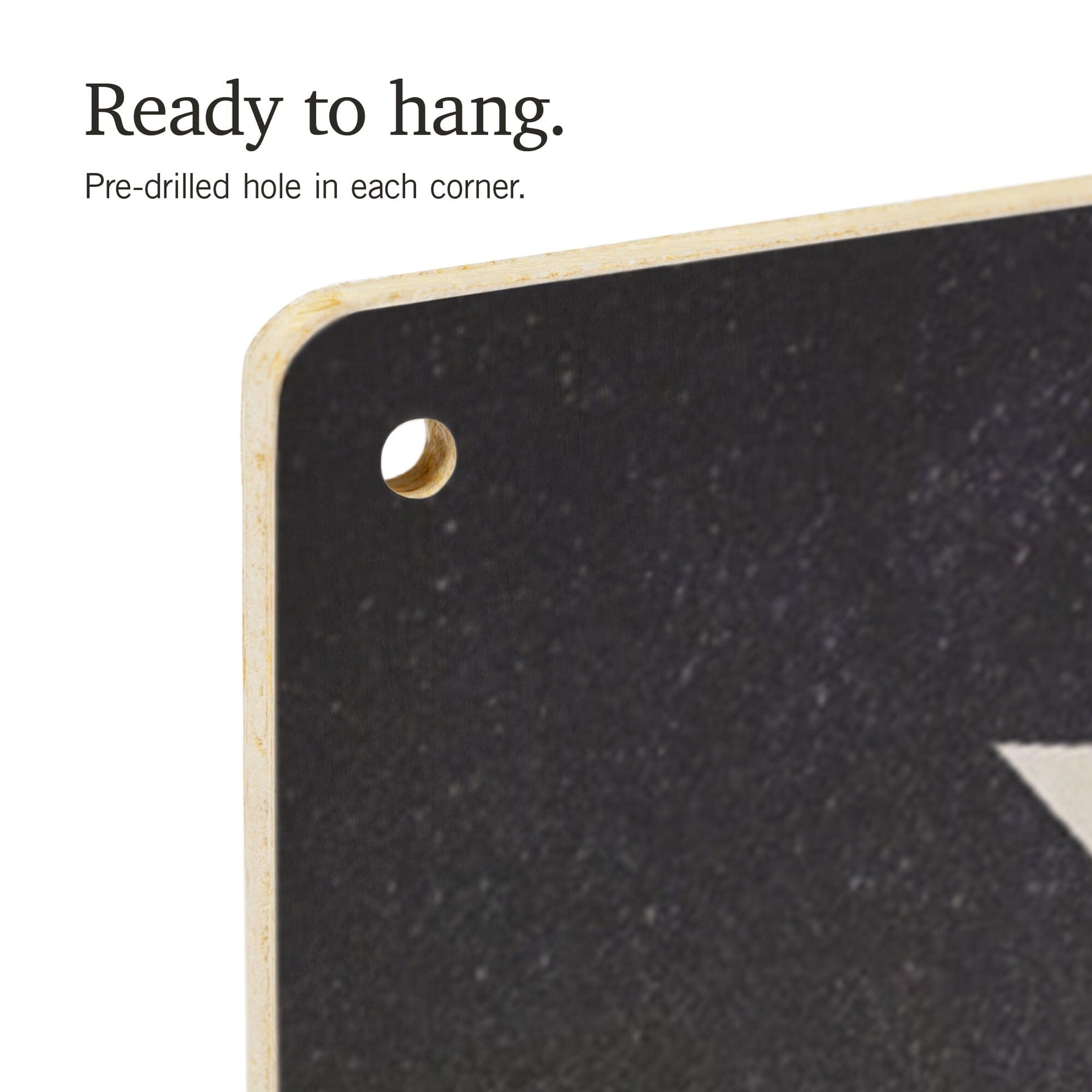 Ready to hang.

Pre-drilled hole in each corner.