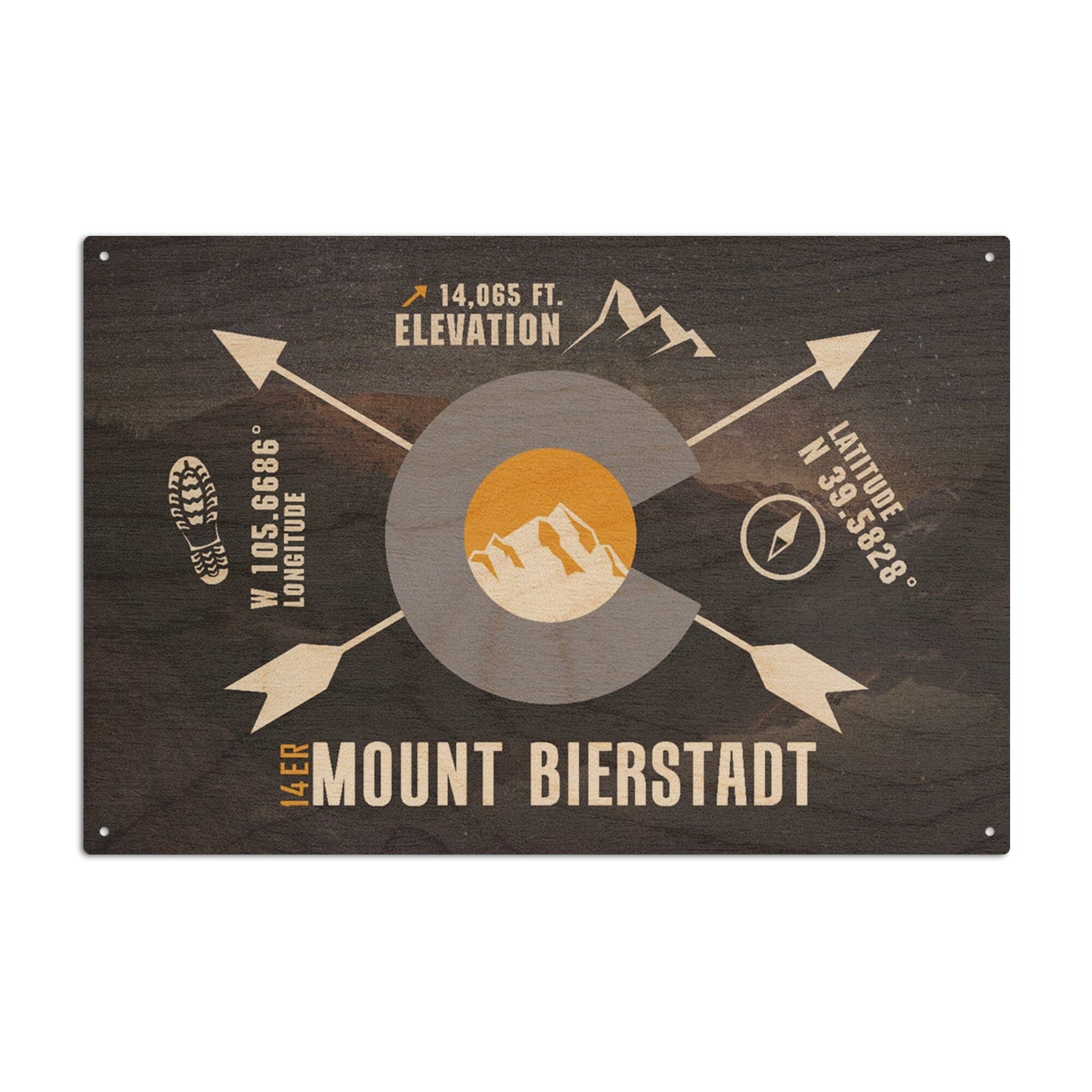 14,065 FT.
ELEVATION

W 105.6686°
LONGITUDE

LATITUDE
N 39.5828°

14ER MOUNT BIERSTADT