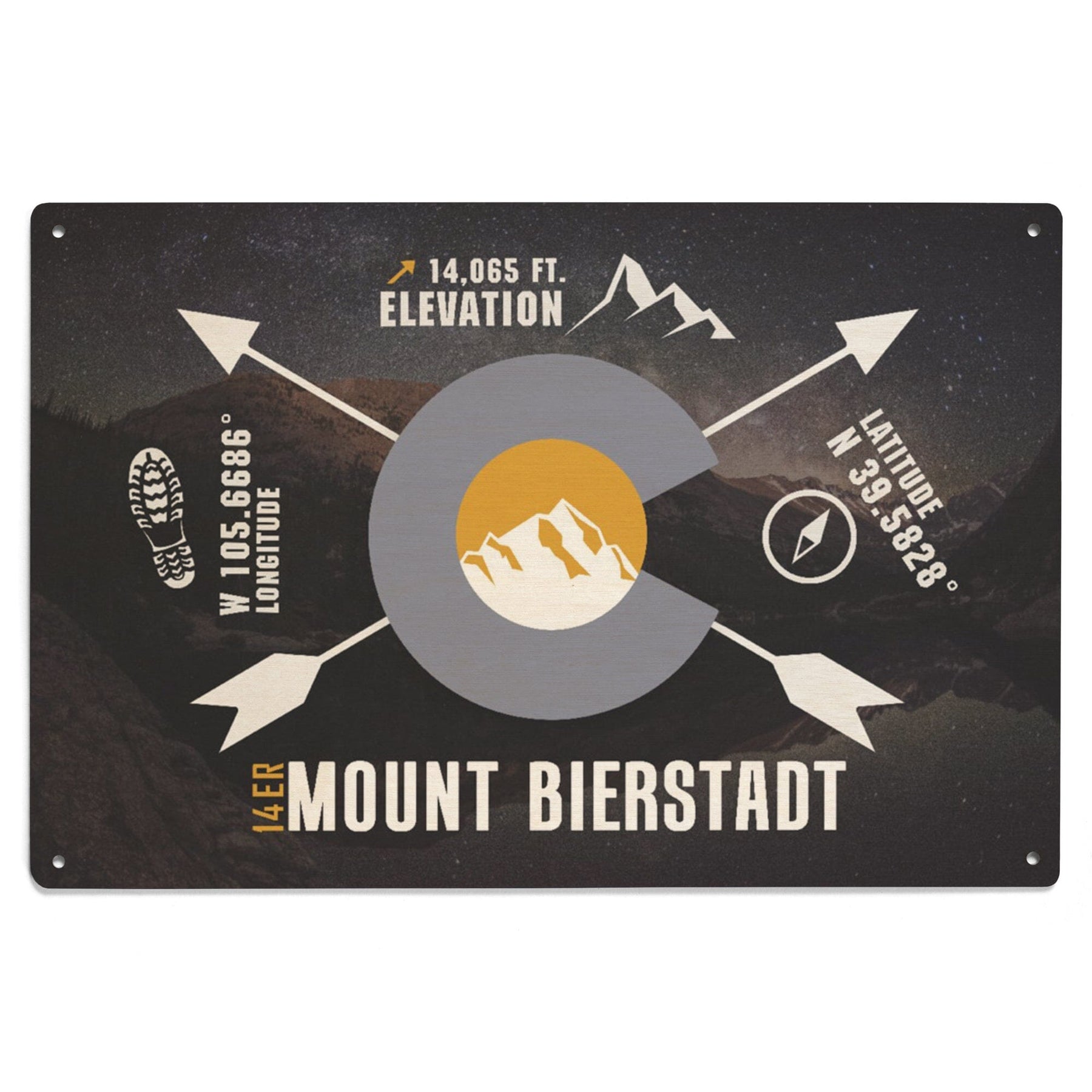 14,065 FT.
ELEVATION

W 105.6686°
LONGITUDE

LATITUDE
N 39.5828°

14ER MOUNT BIERSTADT