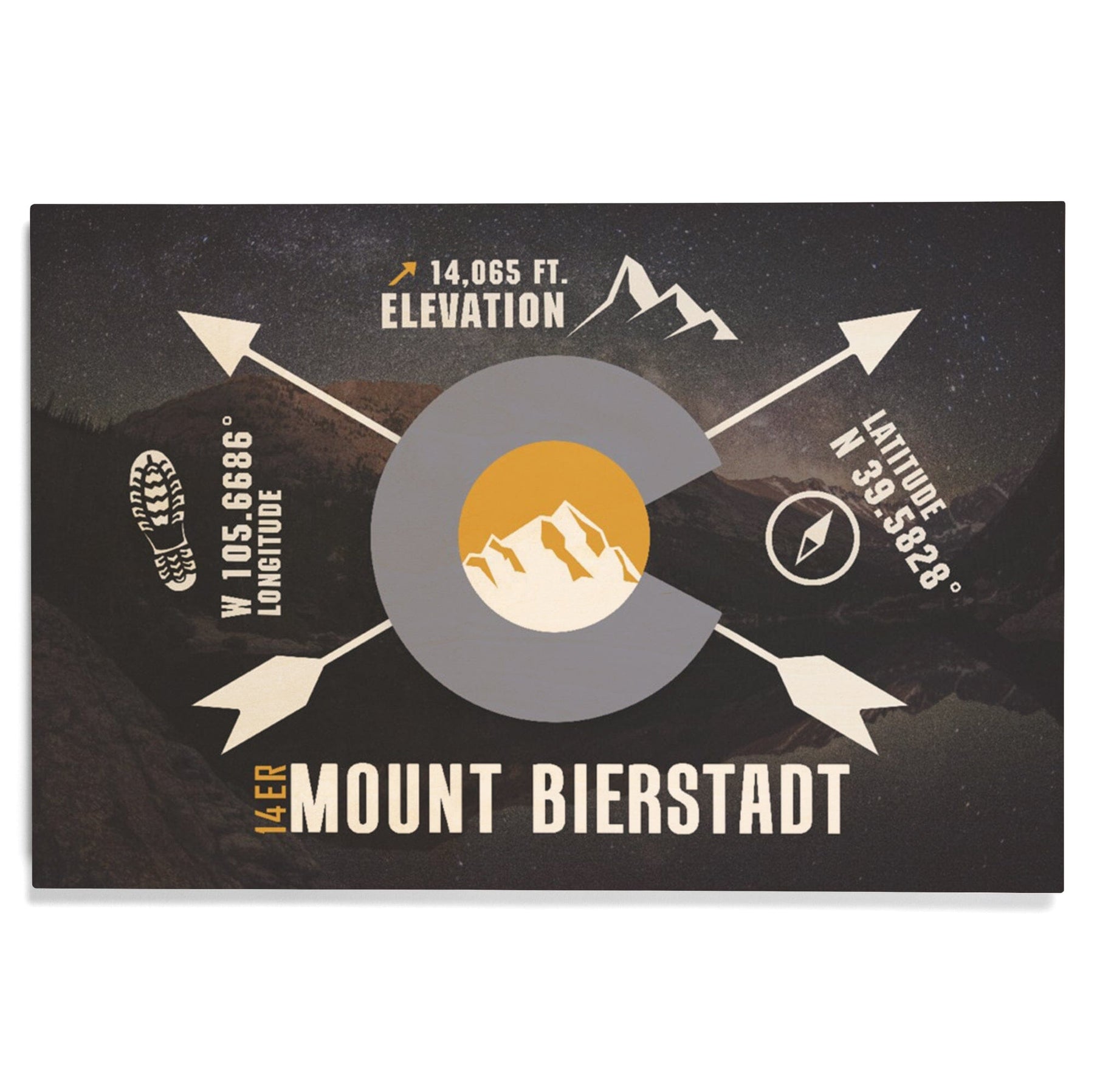 14,065 FT.
ELEVATION

W 105.6686°
LONGITUDE

LATITUDE
N 39.5828°

14ER MOUNT BIERSTADT