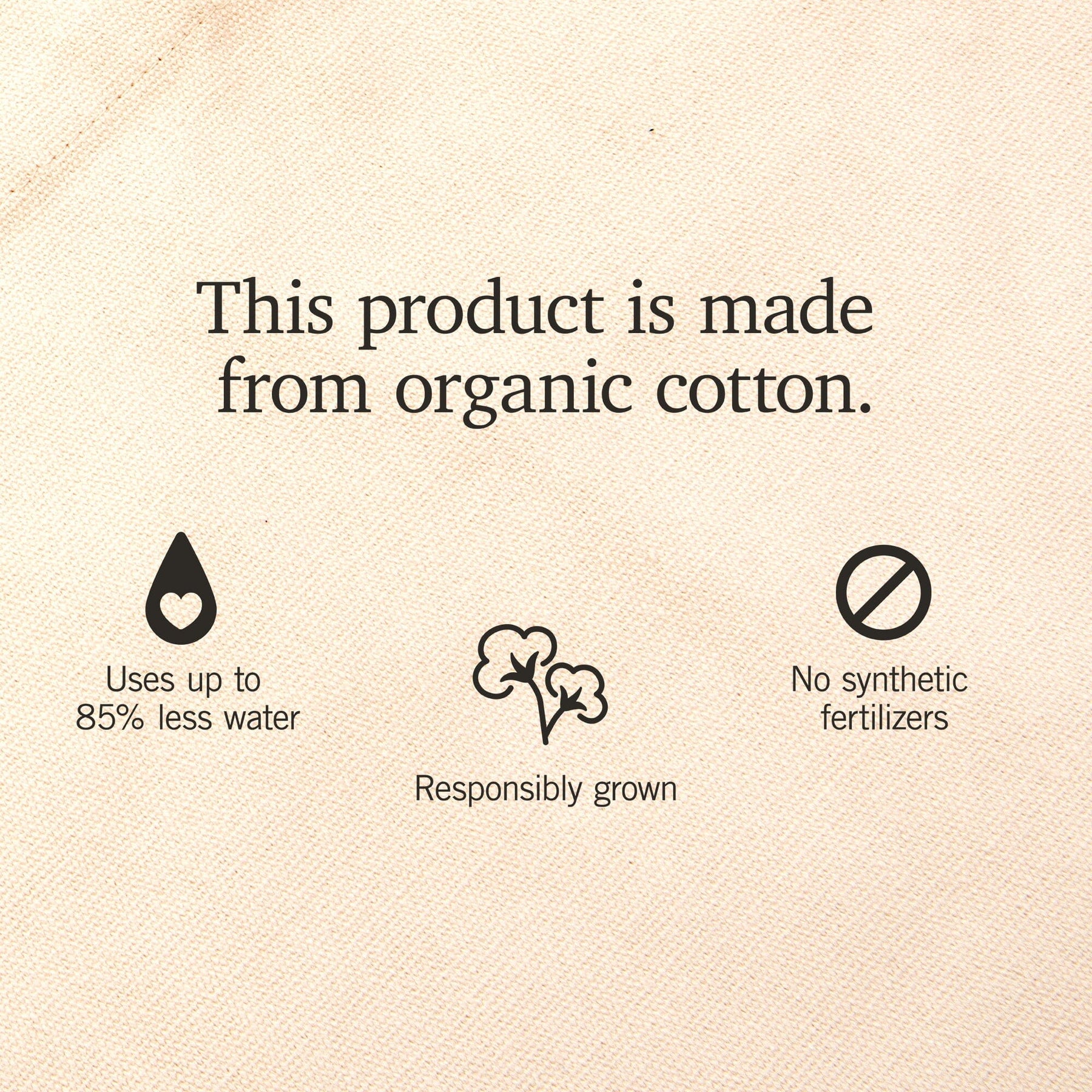 This product is made from organic cotton.

Uses up to 85% less water

Responsibly grown

No synthetic fertilizers