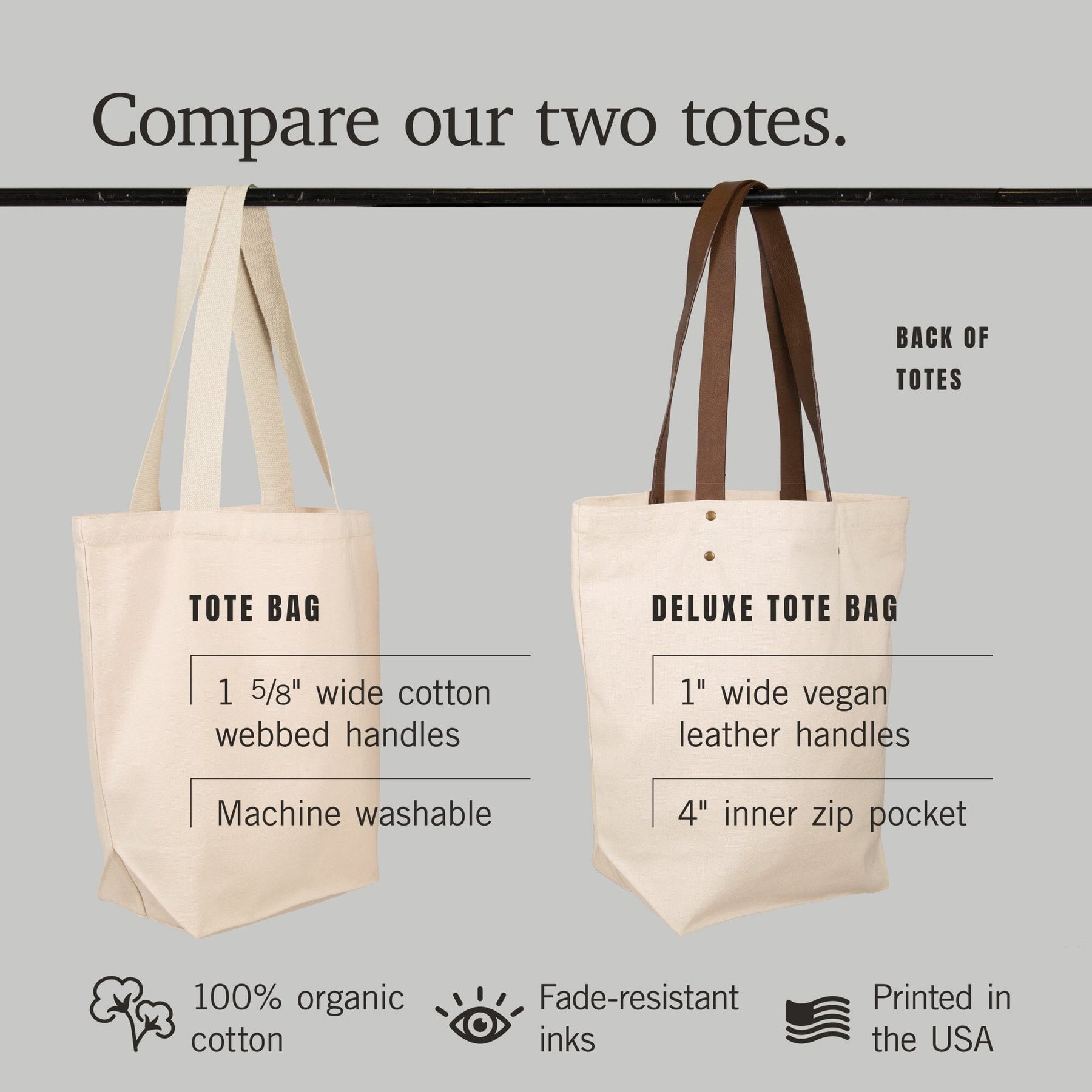 Compare our two totes.

BACK OF TOTES

TOTE BAG

1 5/8" wide cotton webbed handles

Machine washable

DELUXE TOTE BAG

1" wide vegan leather handles

4" inner zip pocket

100% organic cotton

Fade-resistant inks

Printed in the USA