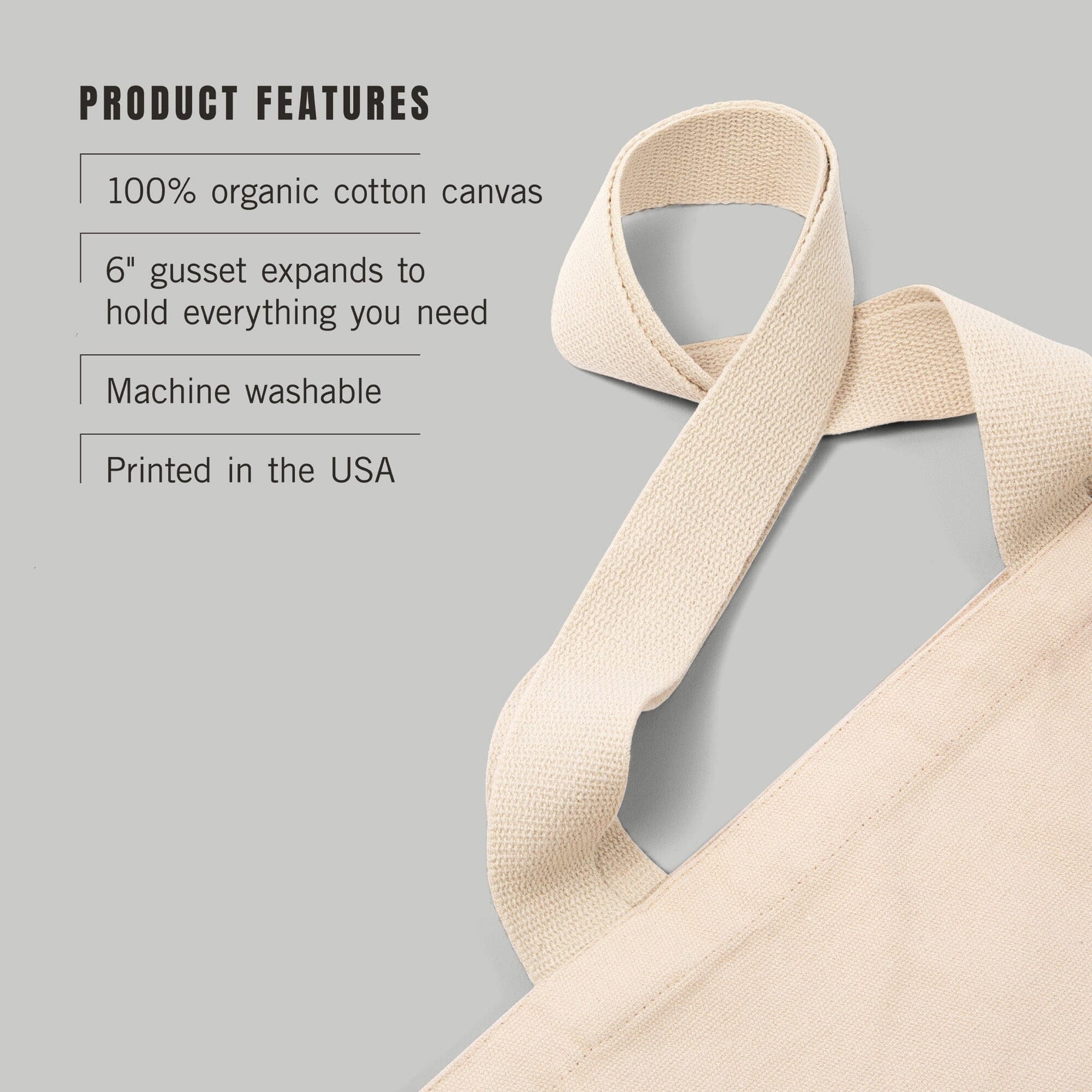 PRODUCT FEATURES

100% organic cotton canvas

6" gusset expands to hold everything you need

Machine washable

Printed in the USA