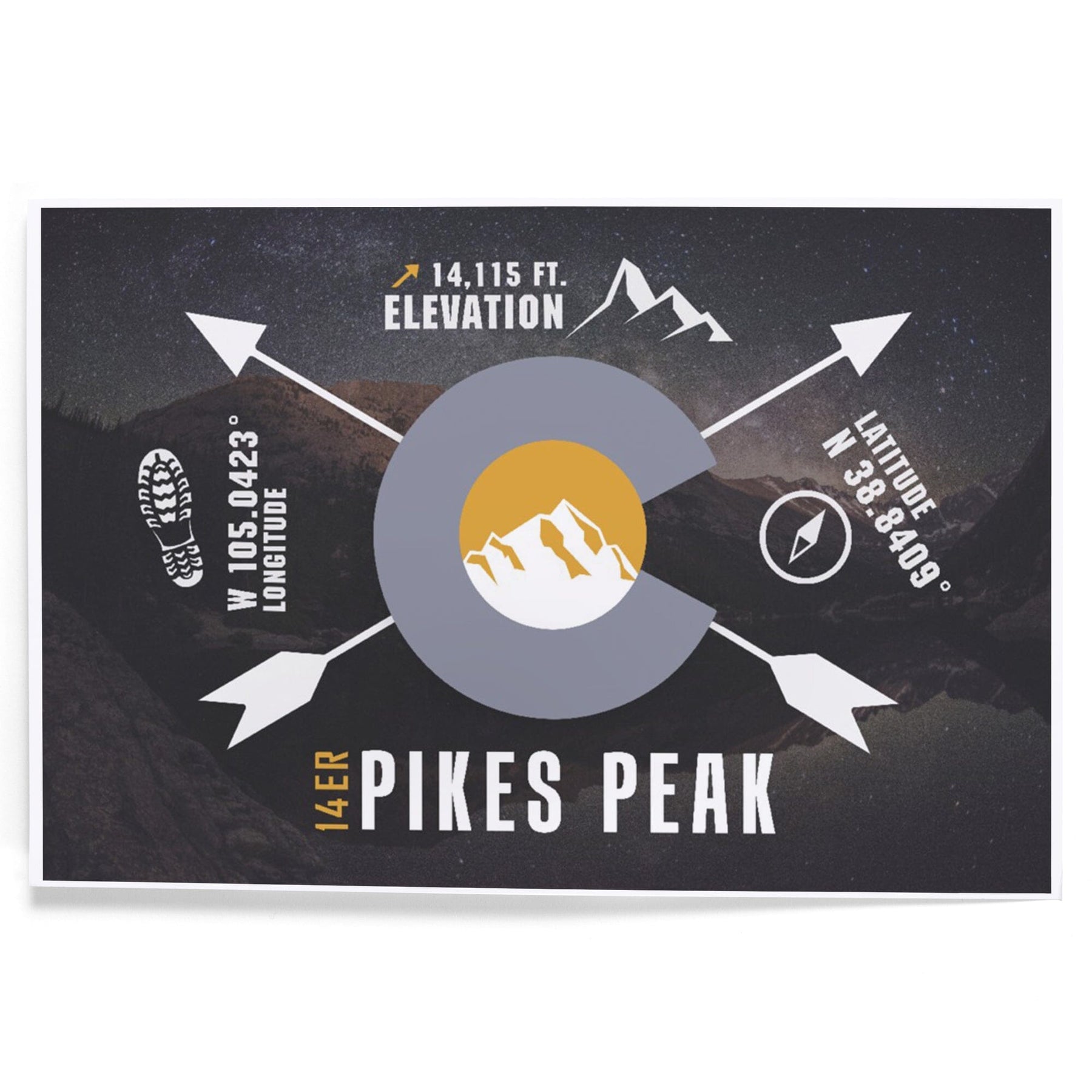 14,115 FT.
ELEVATION

W 105.0423°
LONGITUDE

LATITUDE
N 38.8409°

14ER PIKES PEAK