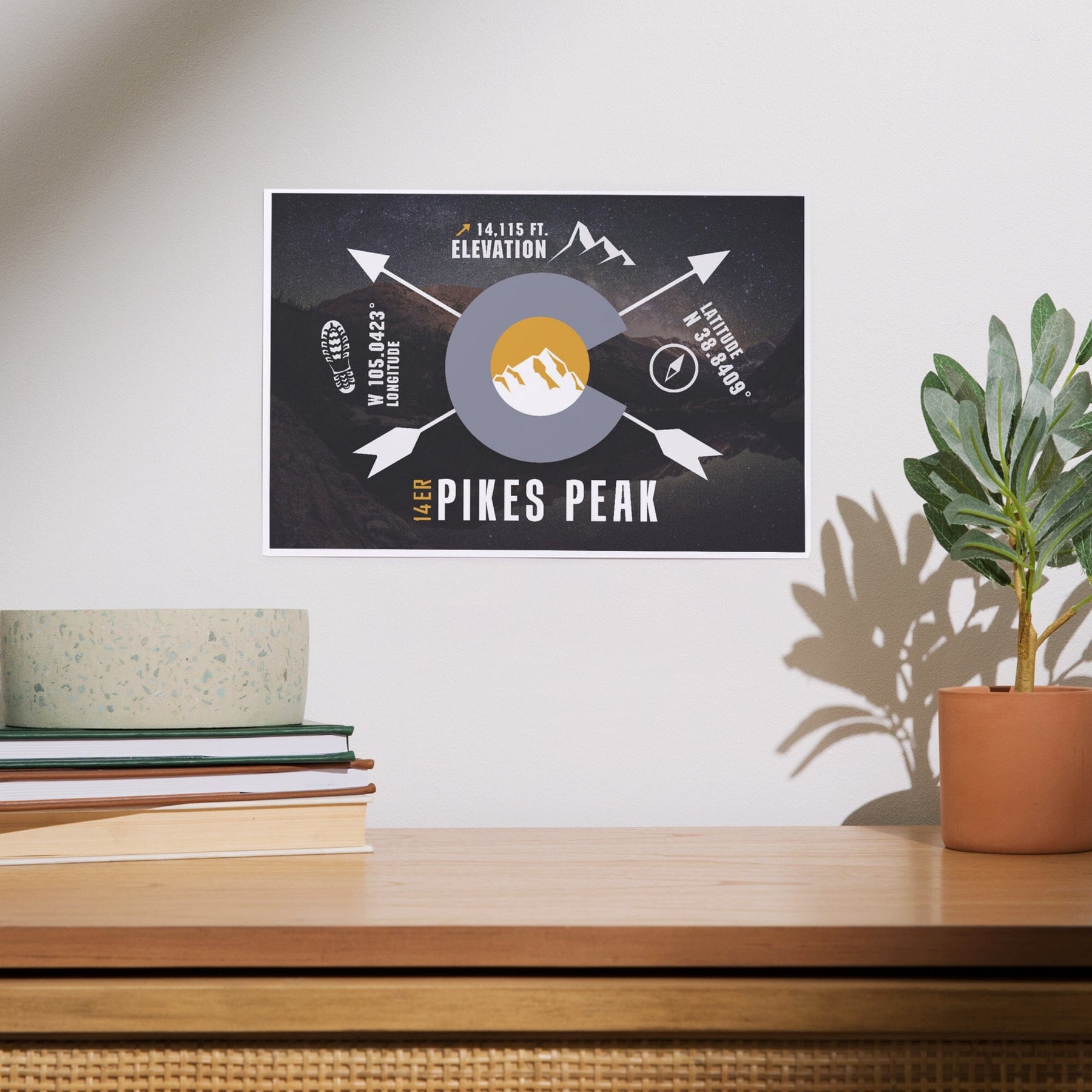 14,115 FT.
ELEVATION

W 105.0423°
LONGITUDE

LATITUDE
N 38.8409°

14ER PIKES PEAK