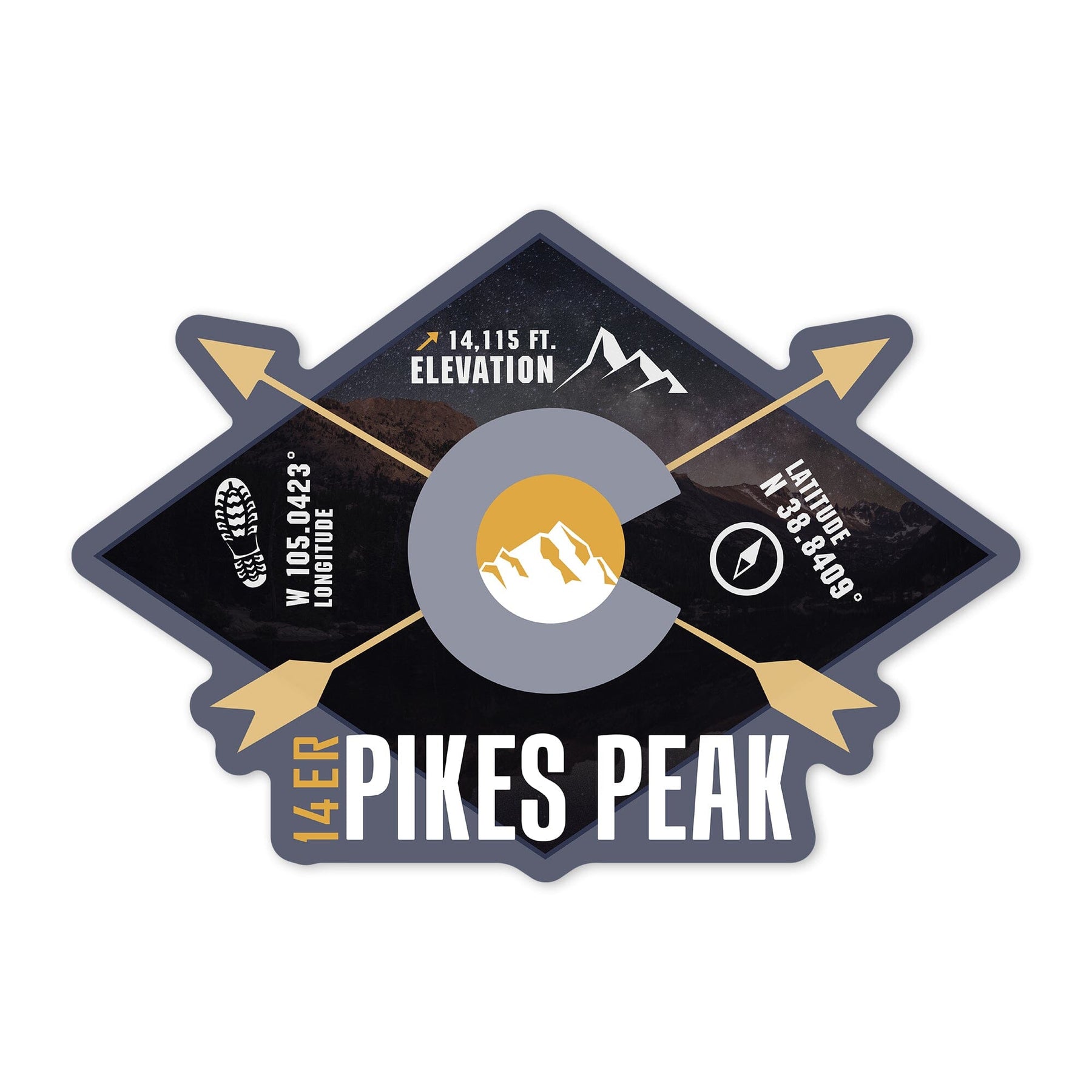 14,115 FT.
ELEVATION

W 105.0423°
LONGITUDE

LATITUDE
N 38.8409°

14ER PIKES PEAK