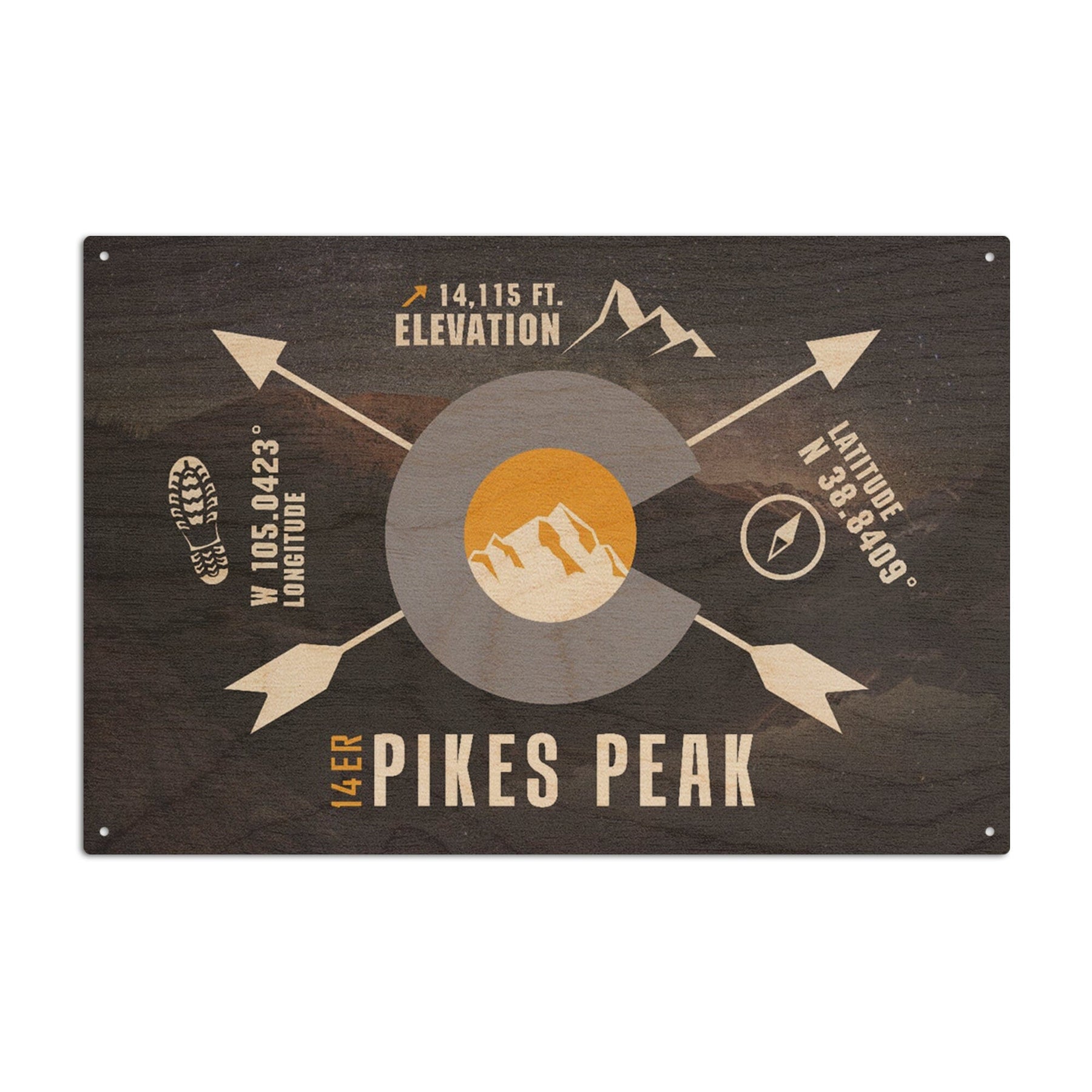 14,115 FT.
ELEVATION

W 105.0423°
LONGITUDE

LATITUDE
N 38.8409°

14ER PIKES PEAK