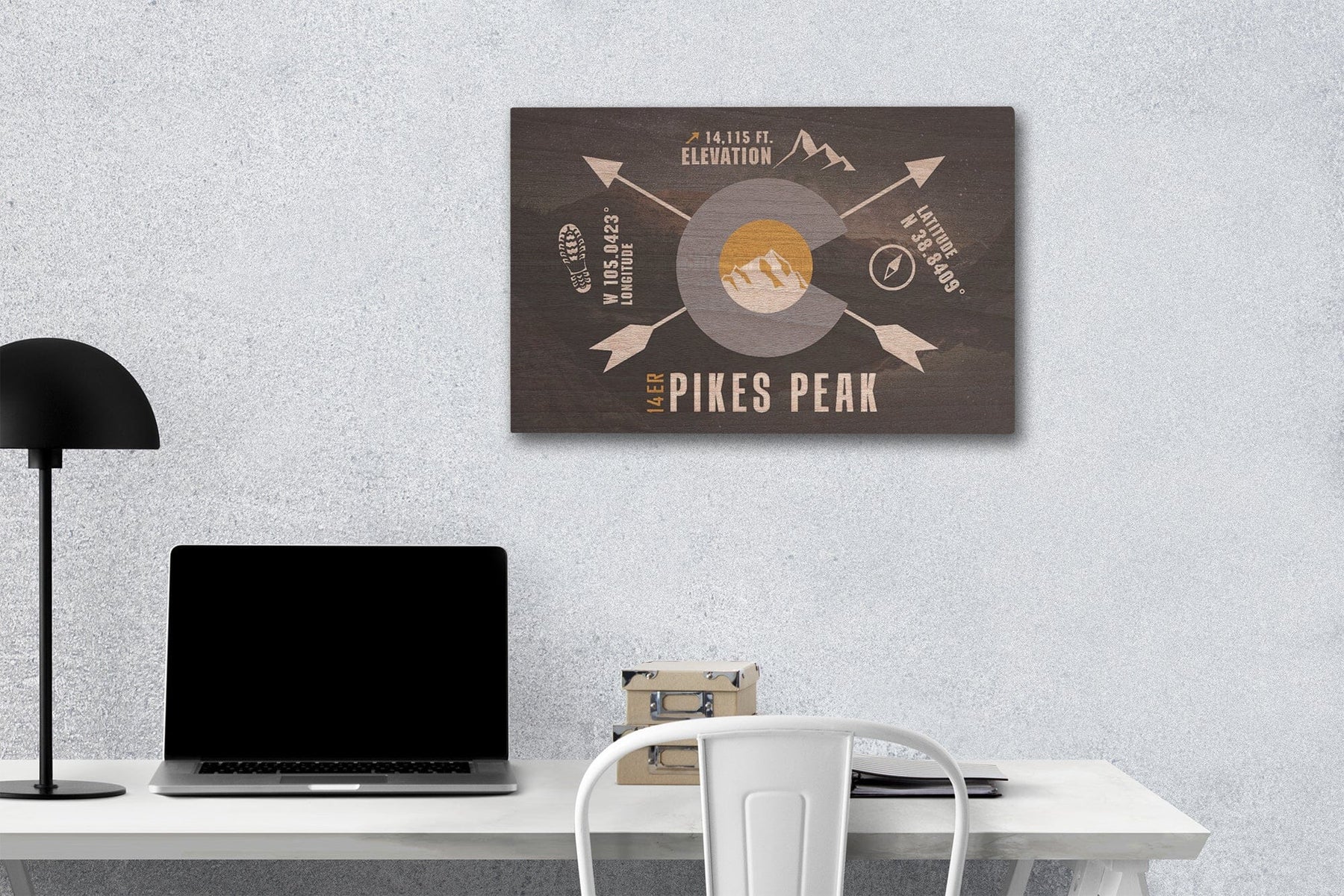 14,115 FT.
ELEVATION

W 105.0423°
LONGITUDE

LATITUDE
N 38.8409°

14ER PIKES PEAK