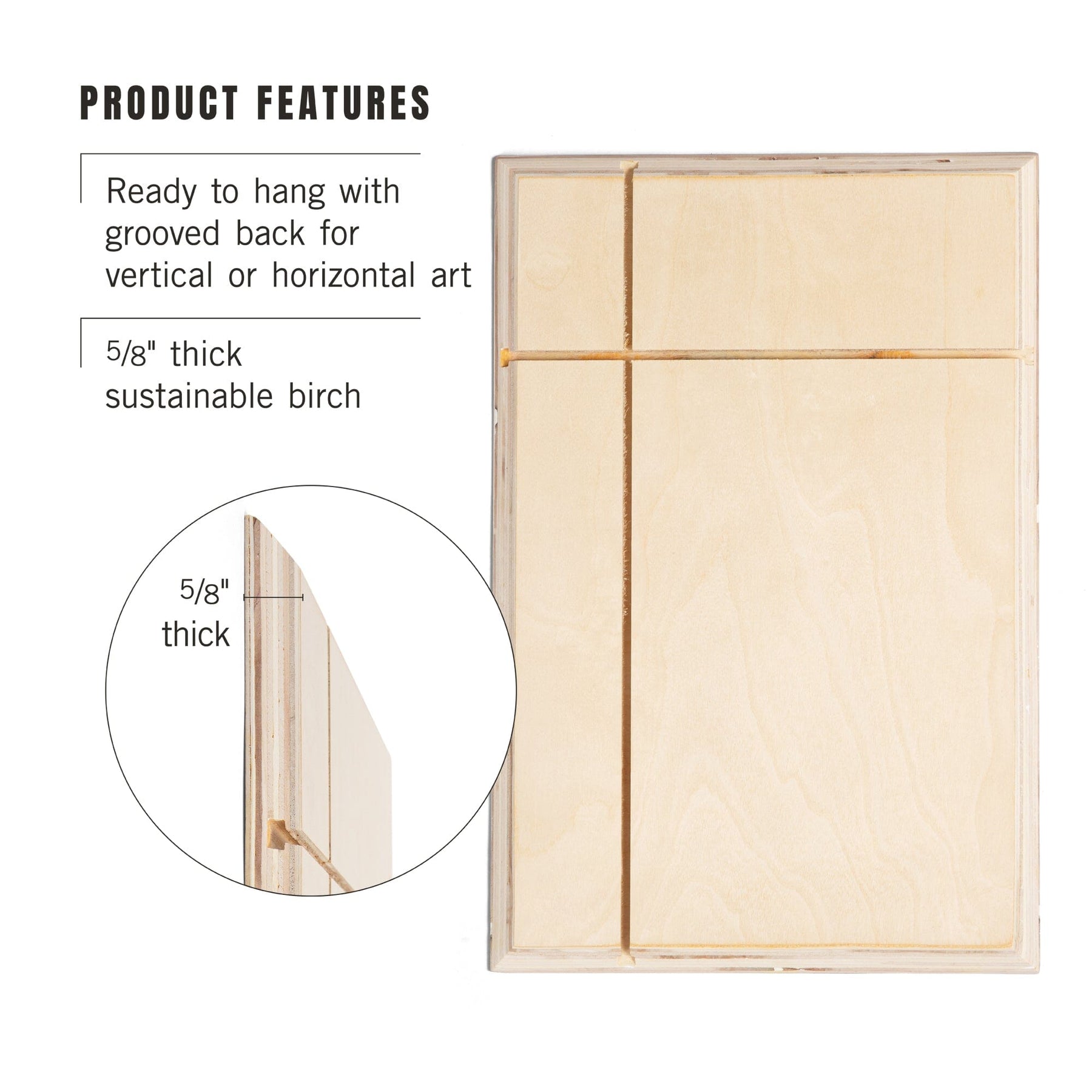 PRODUCT FEATURES

Ready to hang with grooved back for vertical or horizontal art

5/8" thick sustainable birch

5/8" thick