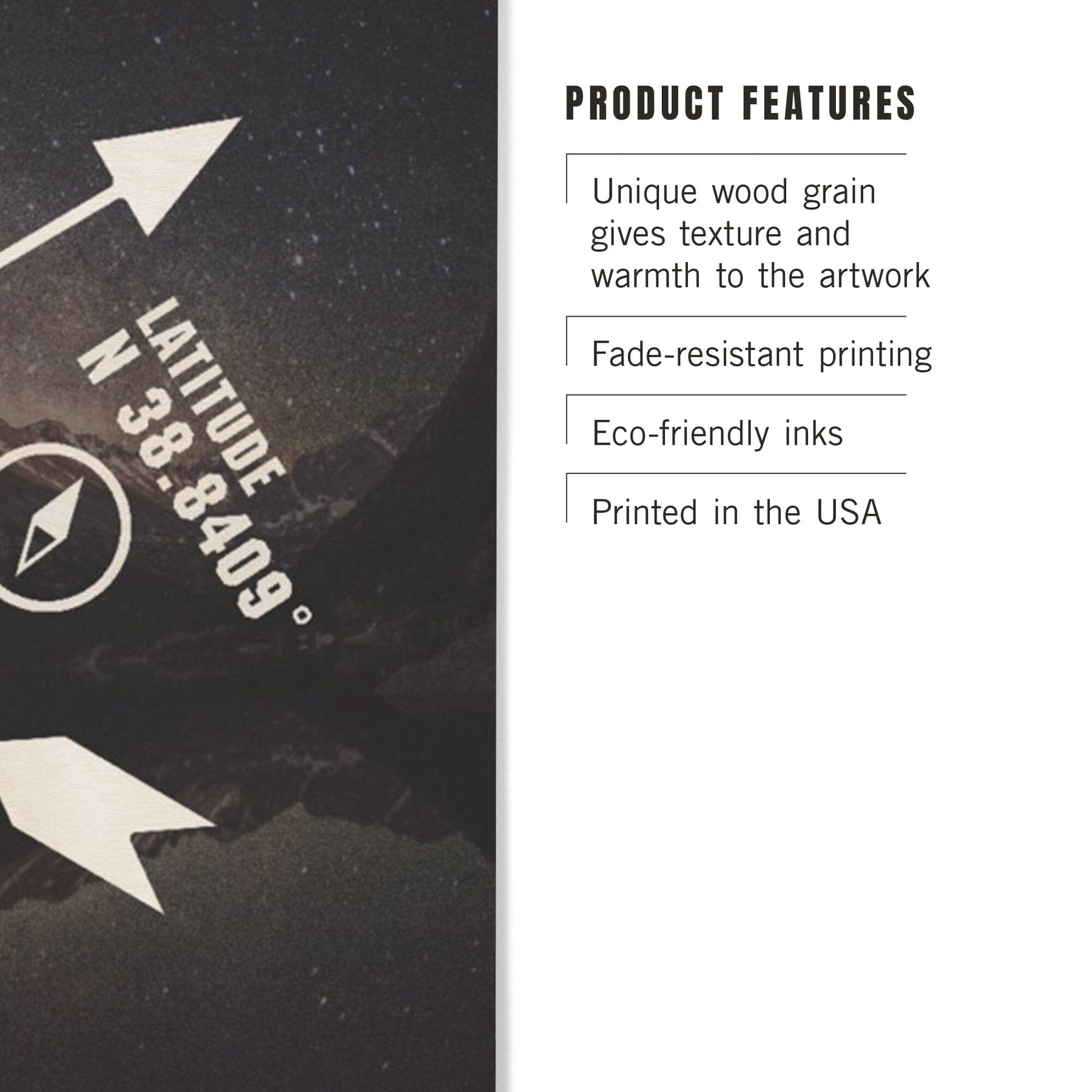 LATITUDE
N 38.8409°

PRODUCT FEATURES

Unique wood grain gives texture and warmth to the artwork

Fade-resistant printing

Eco-friendly inks

Printed in the USA