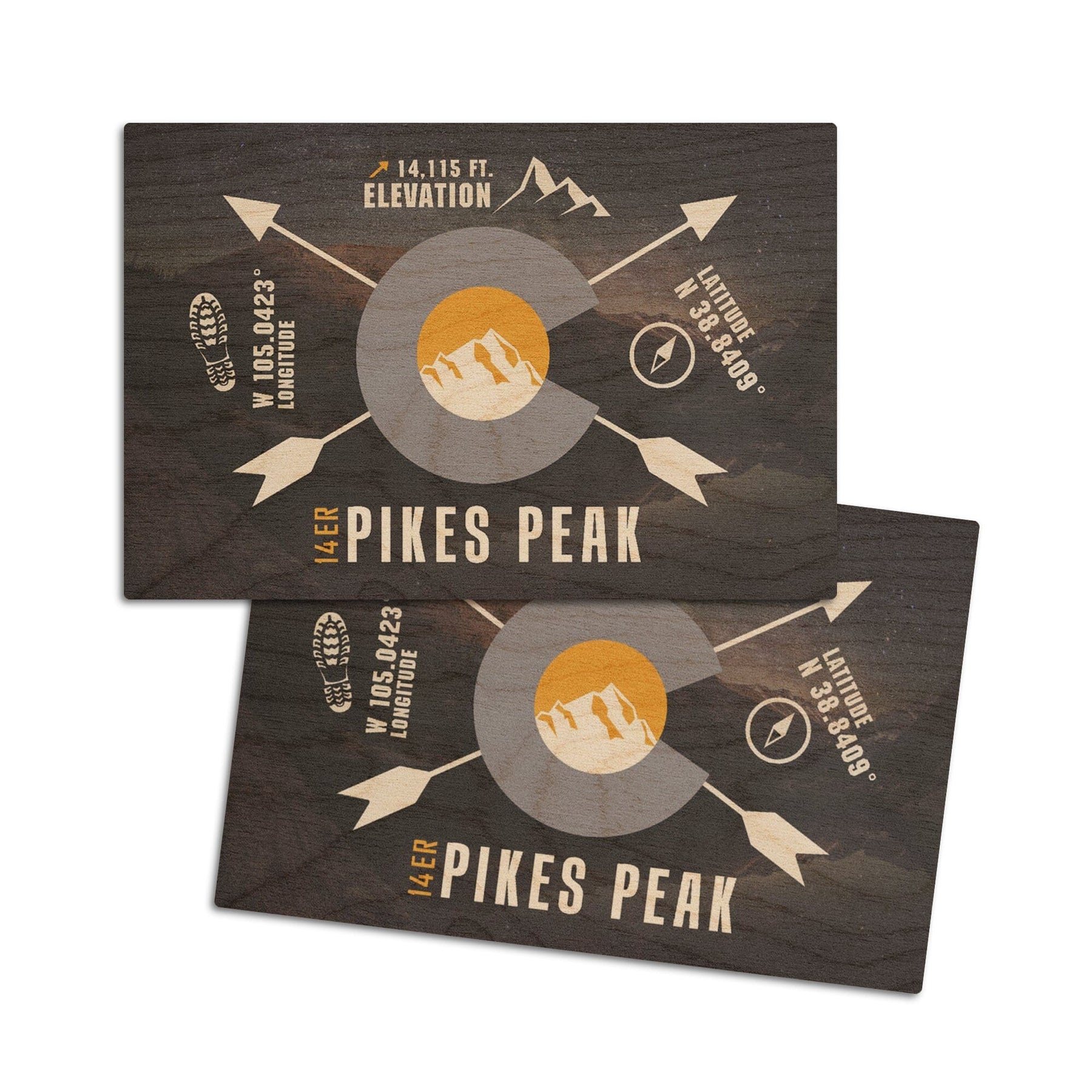 14,115 FT.
ELEVATION

W 105.0423°
LONGITUDE

LATITUDE
N 38.8409°

14ER PIKES PEAK

W 105.0423
LONGITUDE

LATITUDE
N 38.8409°

14ER PIKES PEAK