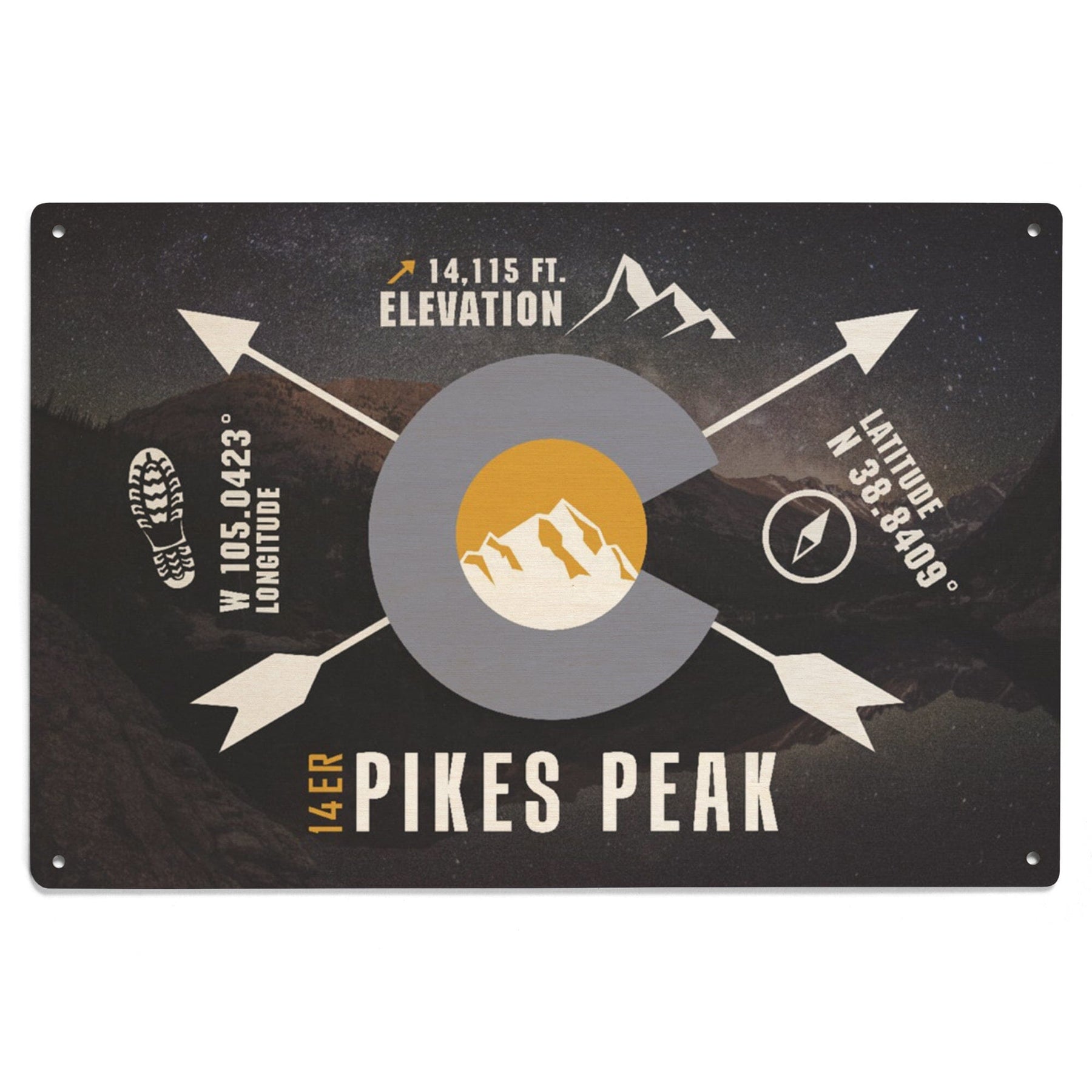 14,115 FT.
ELEVATION

W 105.0423°
LONGITUDE

LATITUDE
N 38.8409°

14ER PIKES PEAK