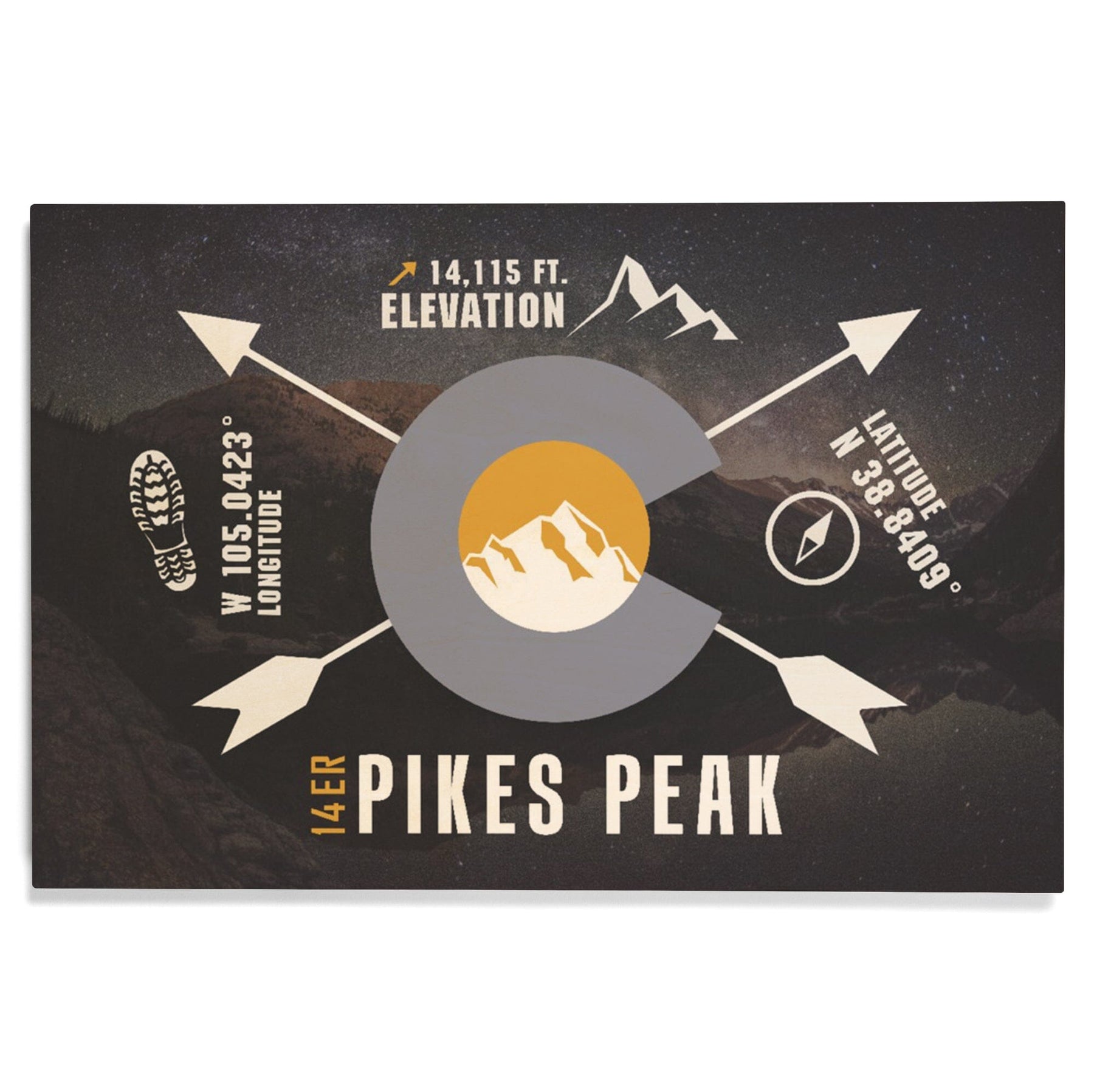 14,115 FT.
ELEVATION

W 105.0423°
LONGITUDE

LATITUDE
N 38.8409°

14ER PIKES PEAK