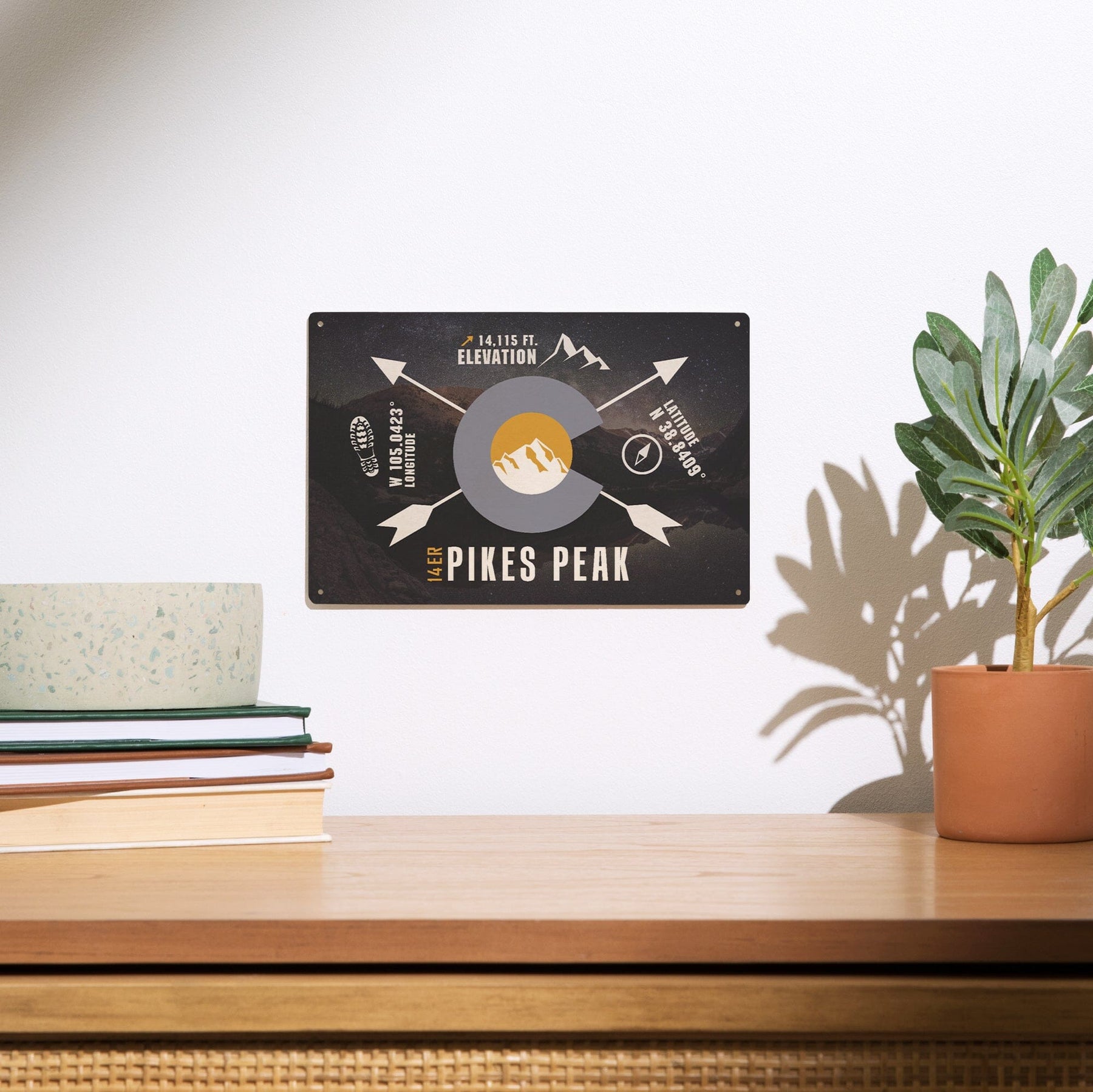 14,115 FT.
ELEVATION

W 105.0423°
LONGITUDE

LATITUDE
N 38.8409°

14ER PIKES PEAK